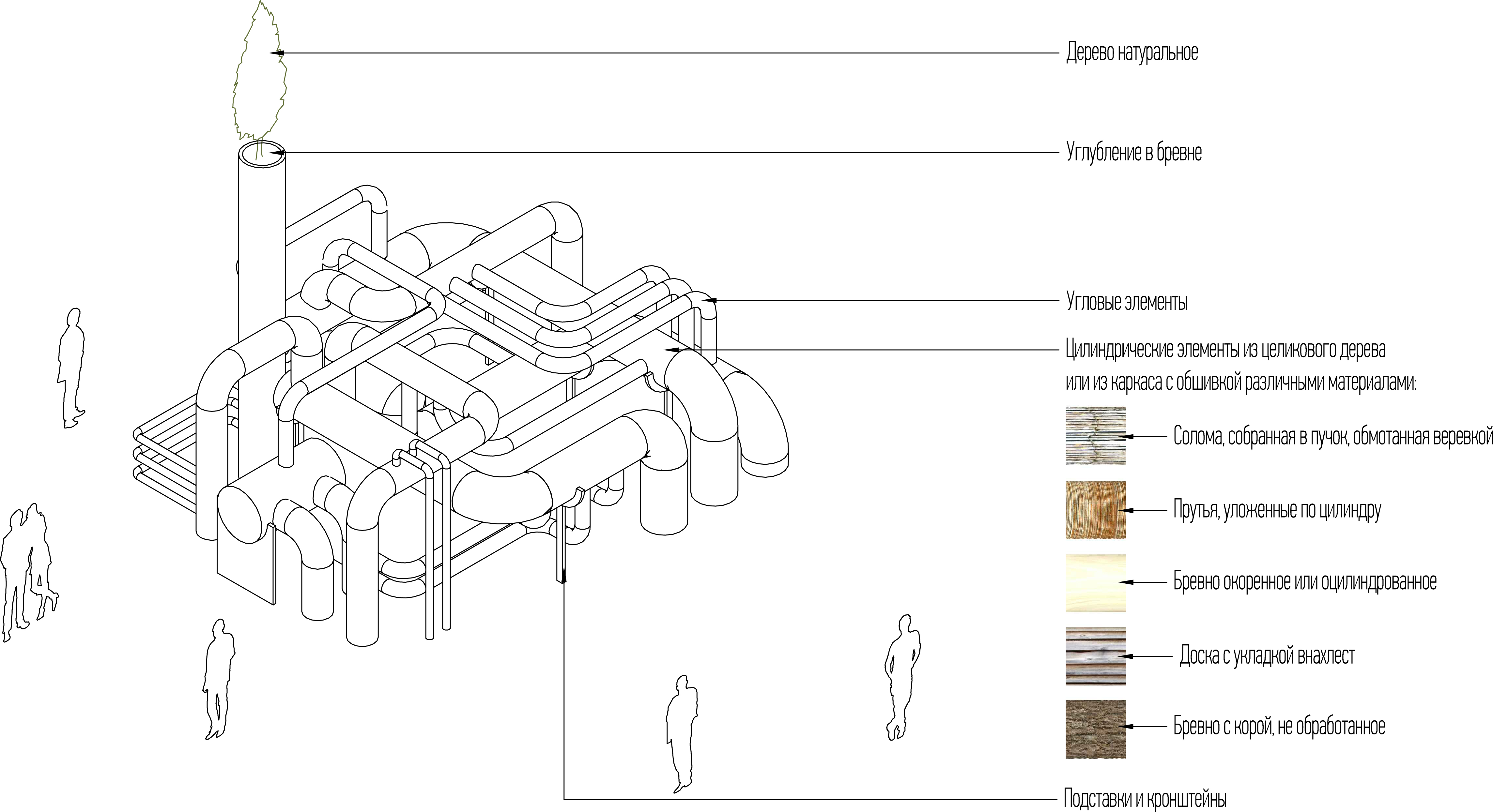 Дерево натуральное

Углубление в бревне

Угловые элементы

Цилиндрические элементы из целикового дерева или из каркаса с обшивкой различными материалами:

Солома, собранная в пучок, обмотанная веревкой

Прутья, уложенные по цилиндру

Бревно окоренное или оцилиндрованное

Доска с укладкой внахлест

Бревно с корой, не обработанное

Подставки и кронштейны